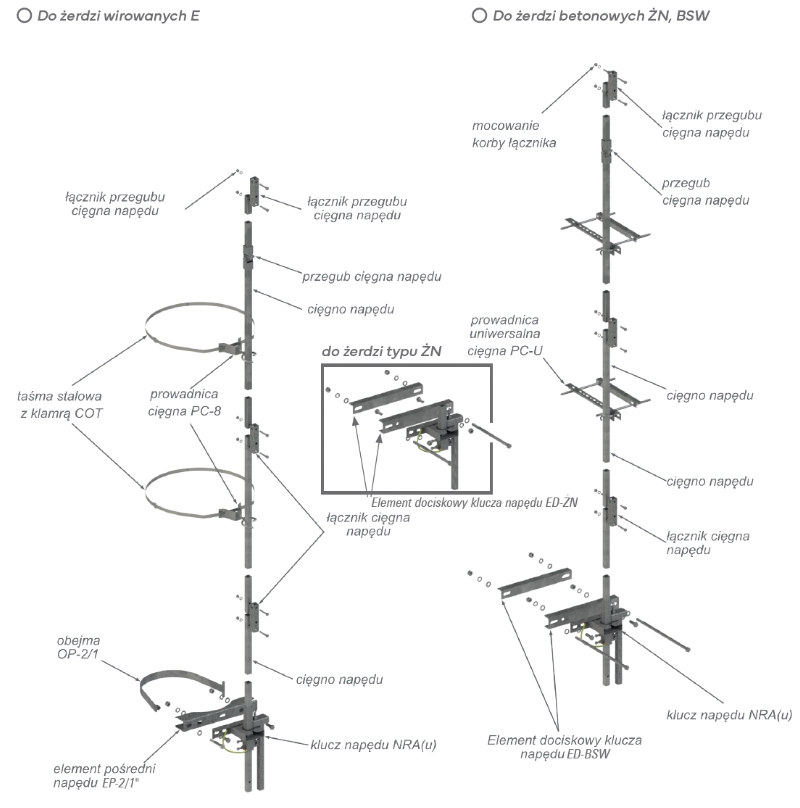 Do żerdzi wirowanych E

łącznik przegubu cięgna napędu

łącznik przegubu cięgna napędu

przegub cięgna napędu

cięgno napędu

taśma stalowa z klamrą COT

prowadnica cięgna PC-8

łącznik cięgna napędu

obejma OP-2/1

cięgno napędu

klucz napędu NRA(u)

element pośredni napędu EP-2/1"

do żerdzi typu ŻN

Element dociskowy klucza napędu ED-ŻN

Do żerdzi betonowych ŻN, BSW

mocowanie korby łącznika

łącznik przegubu cięgna napędu

przegub cięgna napędu

prowadnica uniwersalna cięgna PC-U

cięgno napędu

cięgno napędu

łącznik cięgna napędu

klucz napędu NRA(u)

Element dociskowy klucza napędu ED-BSW