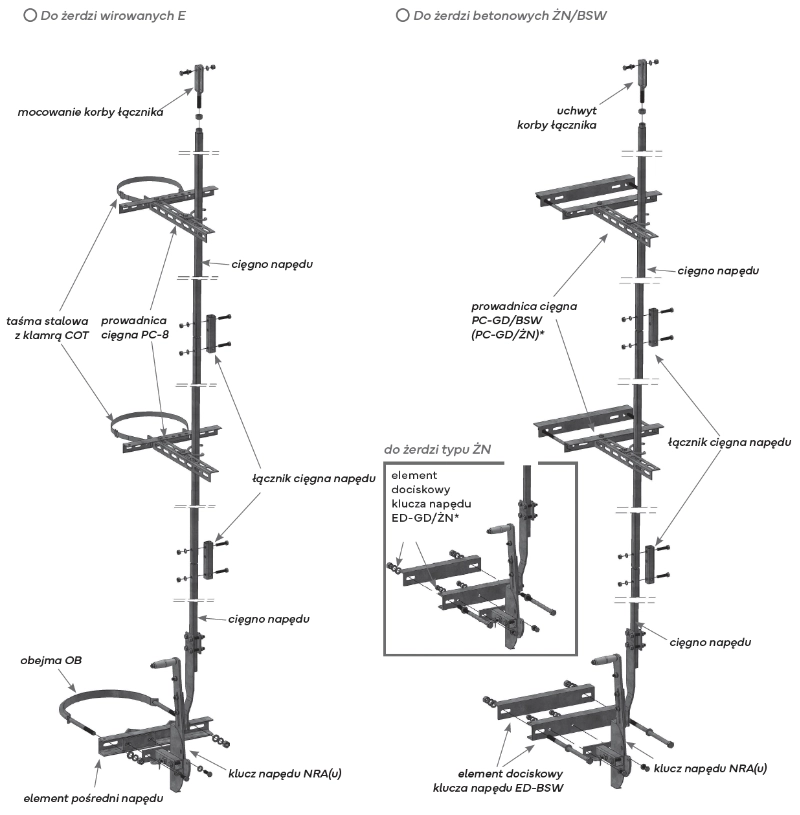 Do żerdzi wirowanych E

mocowanie korby łącznika

cięgno napędu

taśma stalowa z klamrą COT

prowadnica cięgna PC-8

łącznik cięgna napędu

cięgno napędu

obejma OB

klucz napędu NRA(u)

element pośredni napędu

Do żerdzi betonowych ŻN/BSW

uchwyt korby łącznika

cięgno napędu

prowadnica cięgna PC-GD/BSW (PC-GD/ŻN)*

łącznik cięgna napędu

do żerdzi typu ŻN

element dociskowy klucza napędu ED-GD/ŻN*

cięgno napędu

klucz napędu NRA(u)

element dociskowy klucza napędu ED-BSW