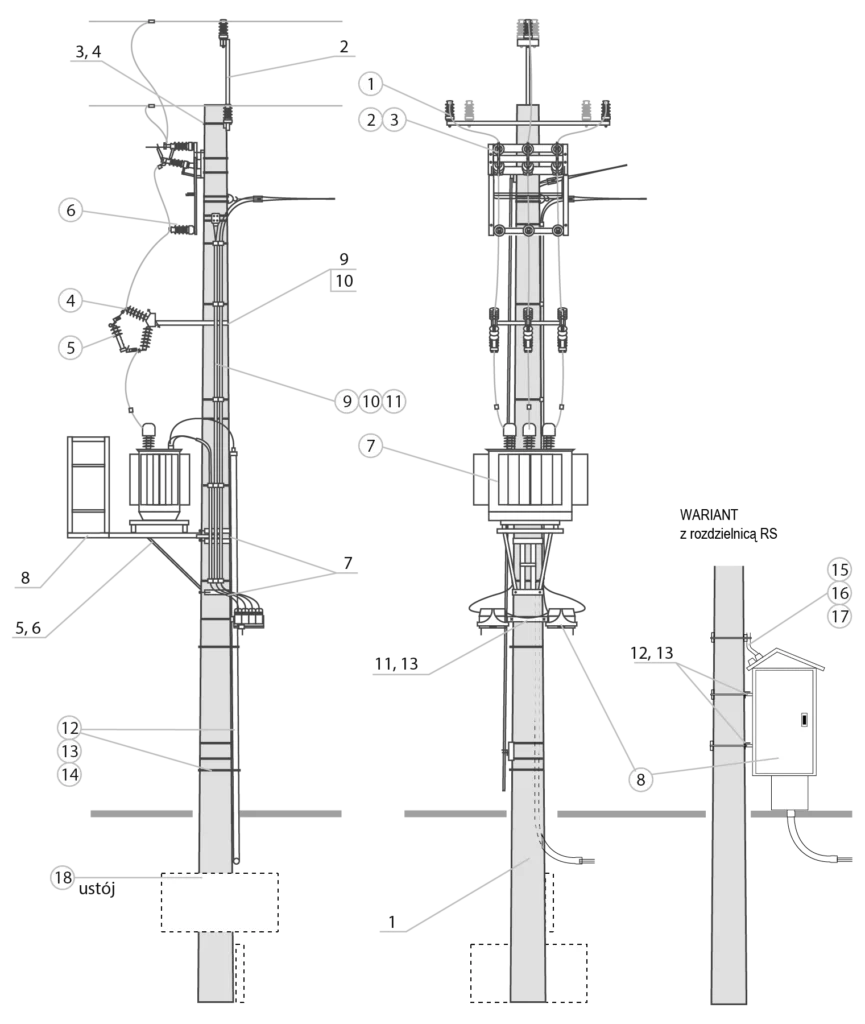 3, 4
2
6
9
10
4
5
9 10 11
8
5, 6
7
12
13
14
18 ustój
1
2 3
7
11, 13
8
1
WARIANT
z rozdzielnicą RS
15
16
17
12, 13
8