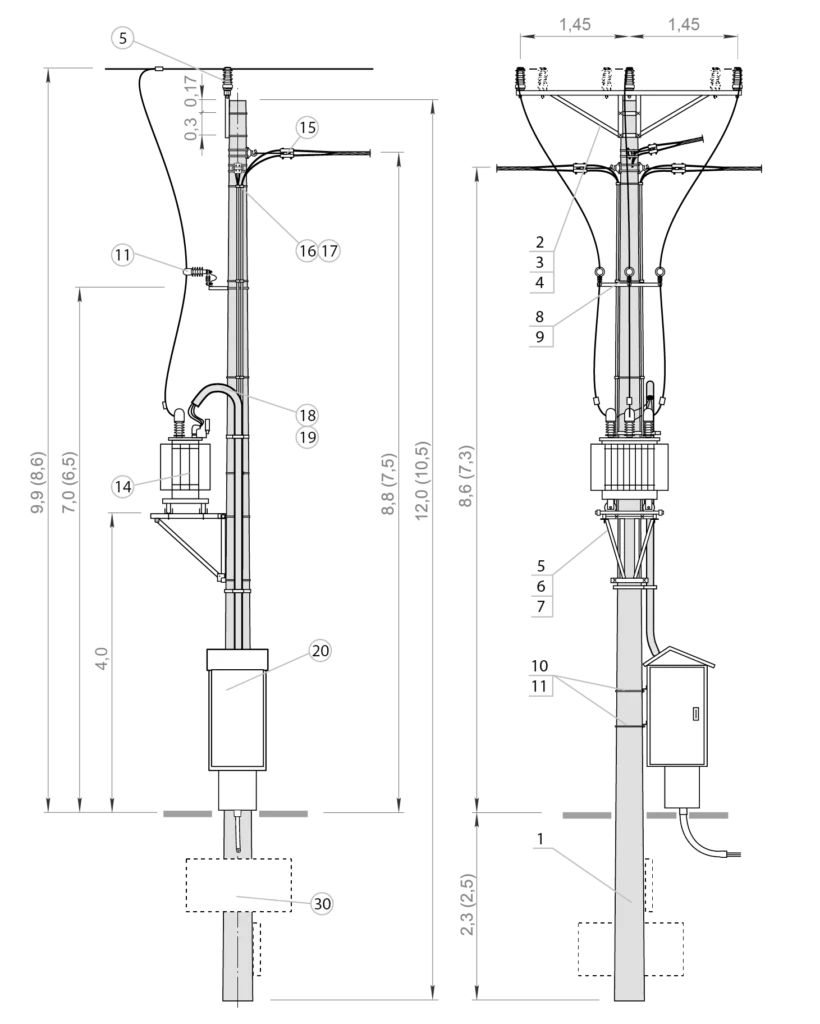 5
0,17
0,3
15
16 17
11
18
19
14
20
30
9,9 (8,6)
7,0 (6,5)
4,0
8,8 (7,5)
12,0 (10,5)

1,45
1,45
2
3
4
8
9
5
6
7
10
11
1
8,6 (7,3)
2,3 (2,5)