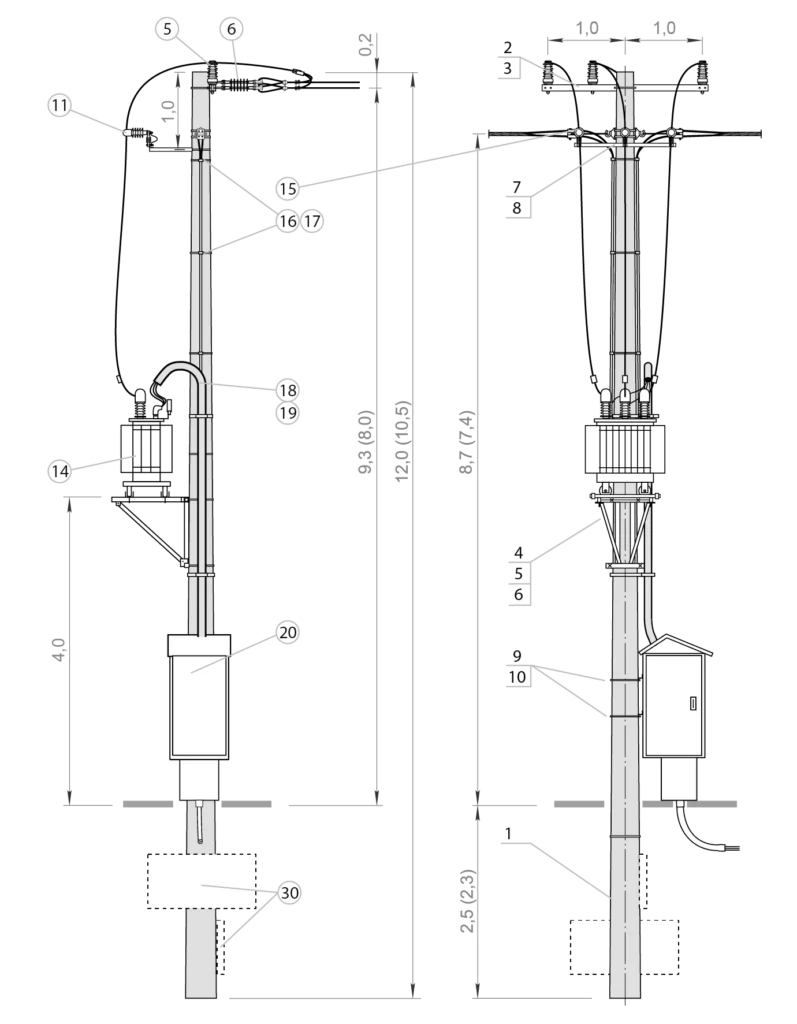 5
6
0,2
11
1,0
15
16
17
18
19
14
9,3 (8,0)
12,0 (10,5)
4,0
20
30
1,0
1,0
2
3
7
8
8,7 (7,4)
4
5
6
9
10
1
2,5 (2,3)