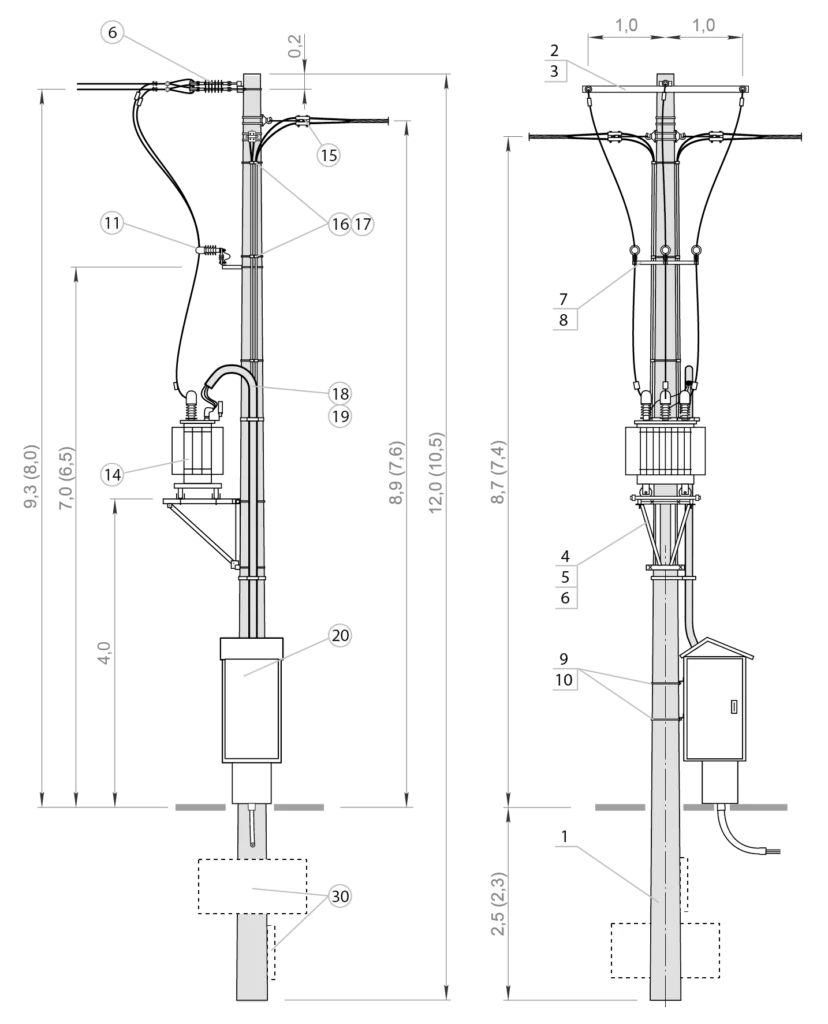 6
0,2
15
11
16
17
18
19
14
20
30
9,3 (8,0)
7,0 (6,5)
4,0
8,9 (7,6)
12,0 (10,5)
1,0
1,0
2
3
7
8
4
5
6
9
10
1
8,7 (7,4)
2,5 (2,3)